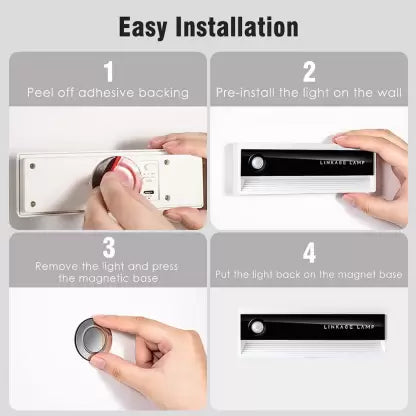 Easy Installation

1
Peel off adhesive backing

2
Pre-install the light on the wall

LINKAGE LAMP

3
Remove the light and press the magnetic base

4
Put the light back on the magnet base

LINKAGE LAMP