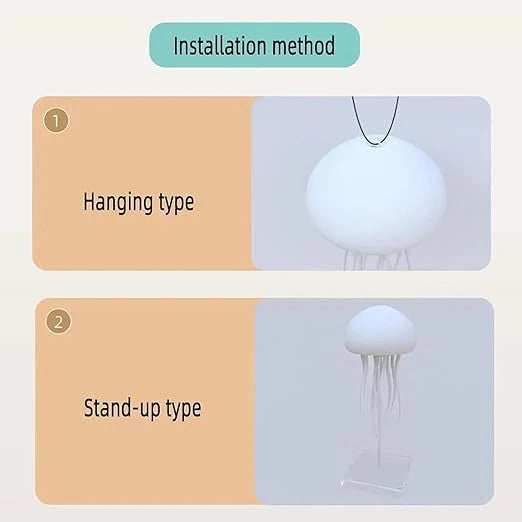 Installation method

1

Hanging type

2

Stand-up type