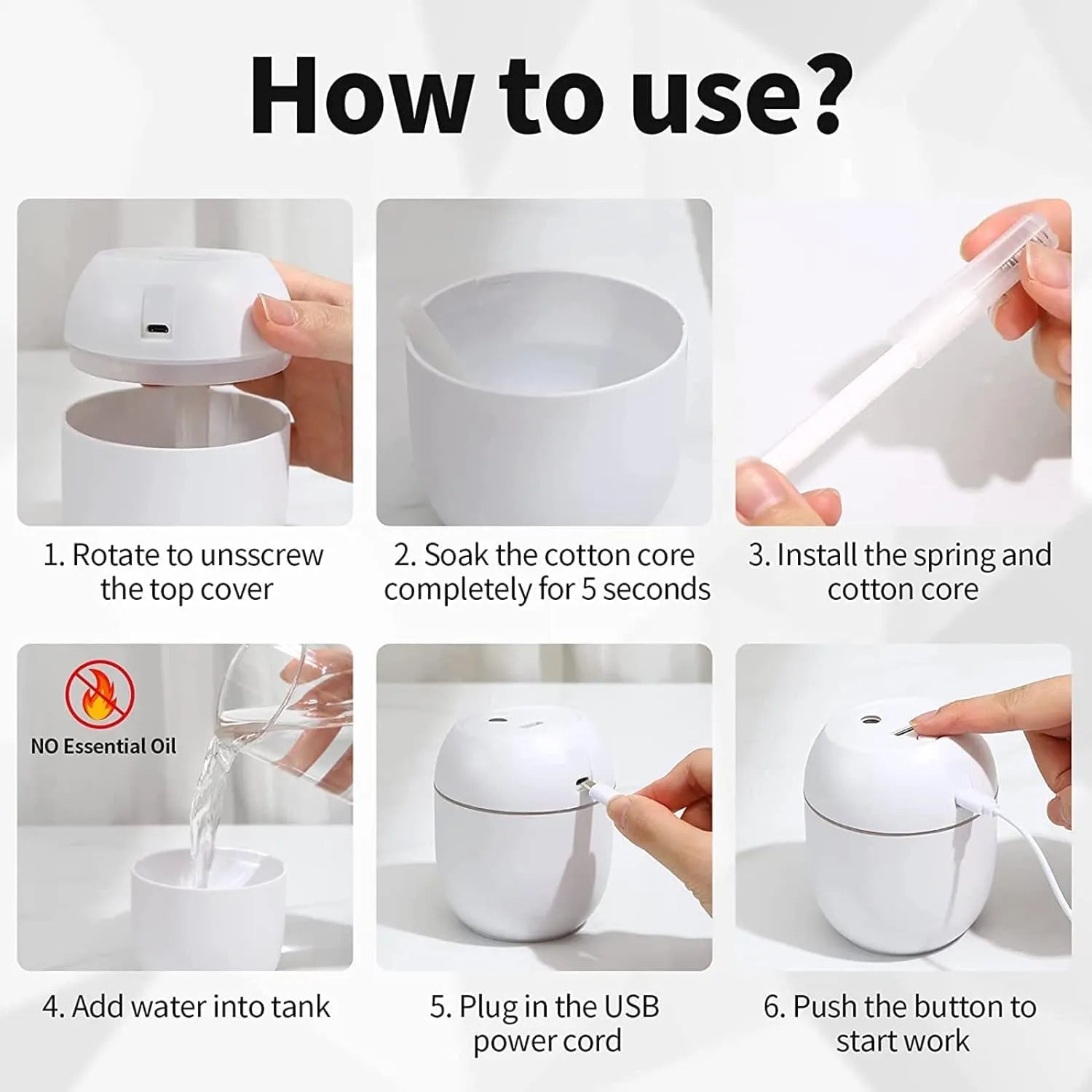 How to use?

1. Rotate to unsscrew the top cover

2. Soak the cotton core completely for 5 seconds

3. Install the spring and cotton core

NO Essential Oil

4. Add water into tank

5. Plug in the USB power cord

6. Push the button to start work