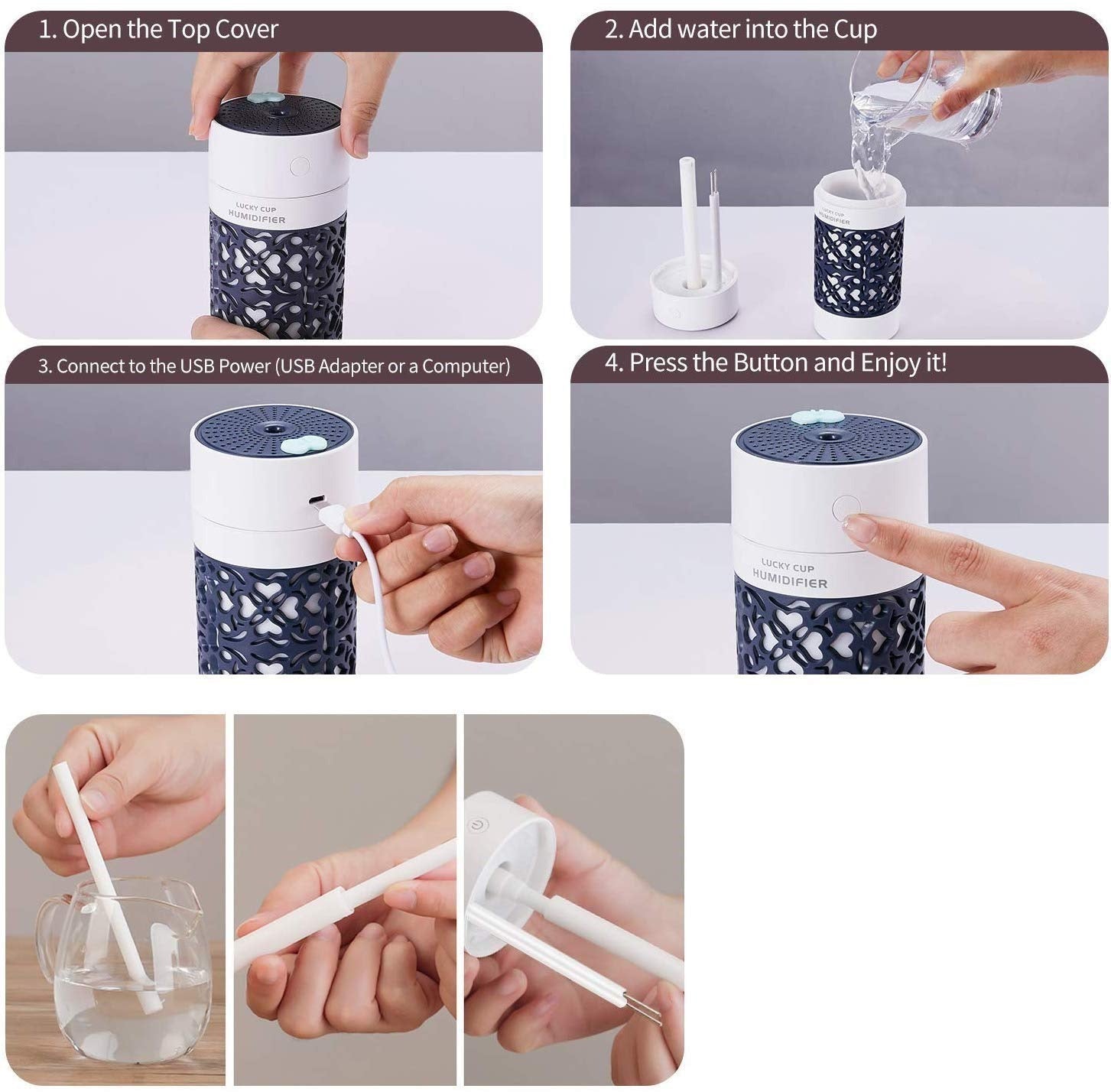 1. Open the Top Cover

LUCKY CUP
HUMIDIFIER

2. Add water into the Cup

LUCKY CUP
HUMIDIFIER

3. Connect to the USB Power (USB Adapter or a Computer)

4. Press the Button and Enjoy it!

LUCKY CUP
HUMIDIFIER