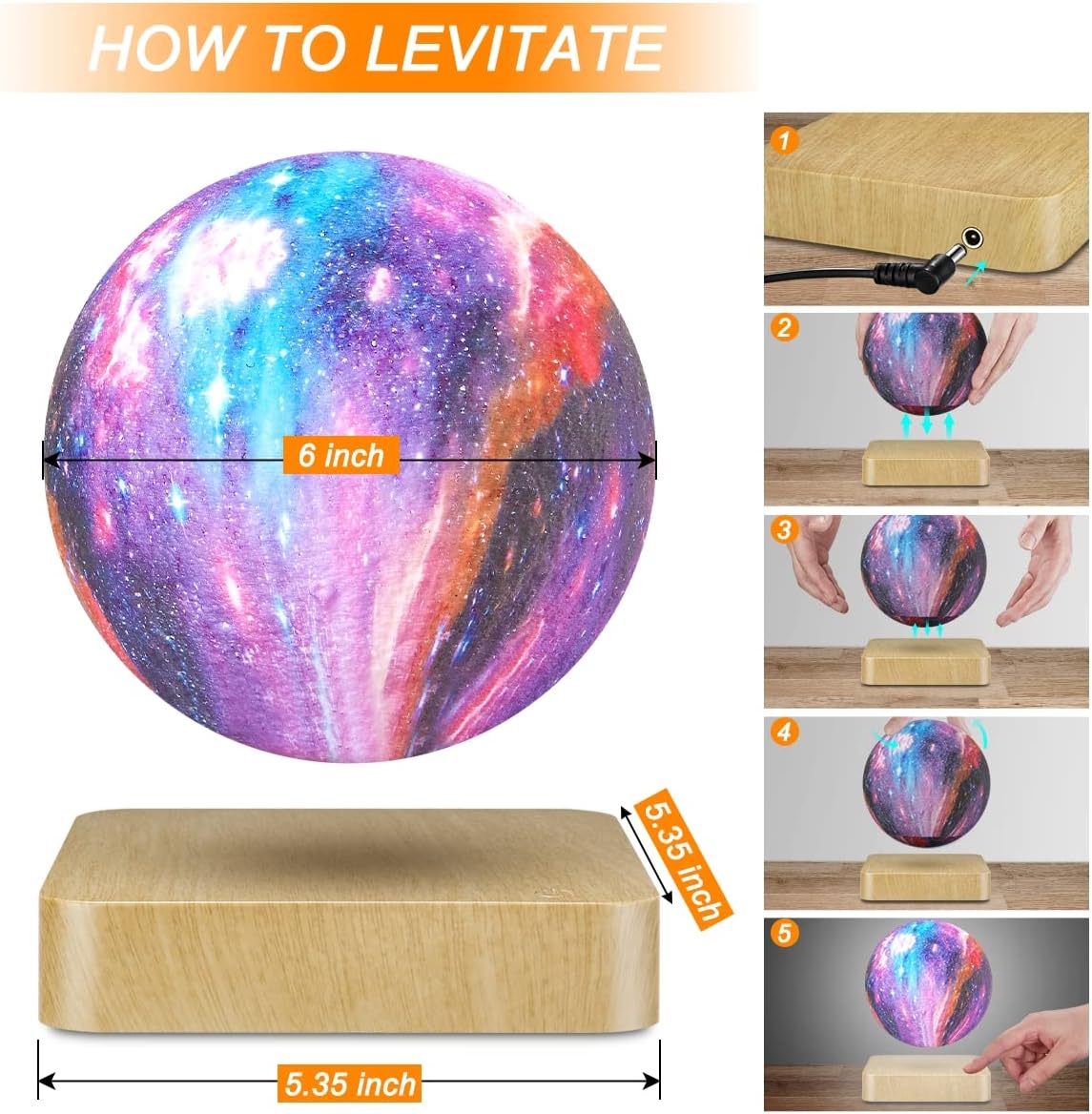 HOW TO LEVITATE

6 inch

5.35 inch

5.35 inch

1

2

3

4

5